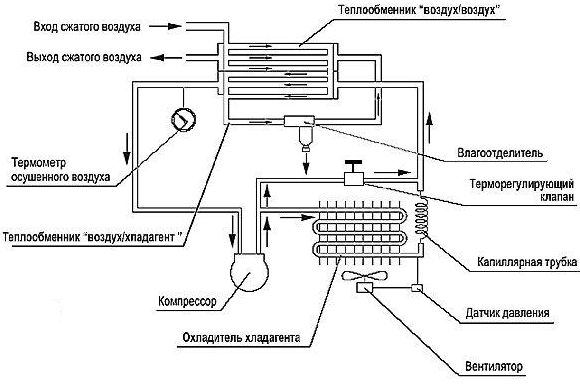 Теплообменник "воздух/воздух"

Вход сжатого воздуха

Выход сжатого воздуха

Термометр осушенного воздуха

Влагоотделитель

Терморегулирующий клапан

Теплообменник "воздух/хладагент "

Капиллярная трубка

Компрессор

Датчик давления

Охладитель хладагента

Вентилятор